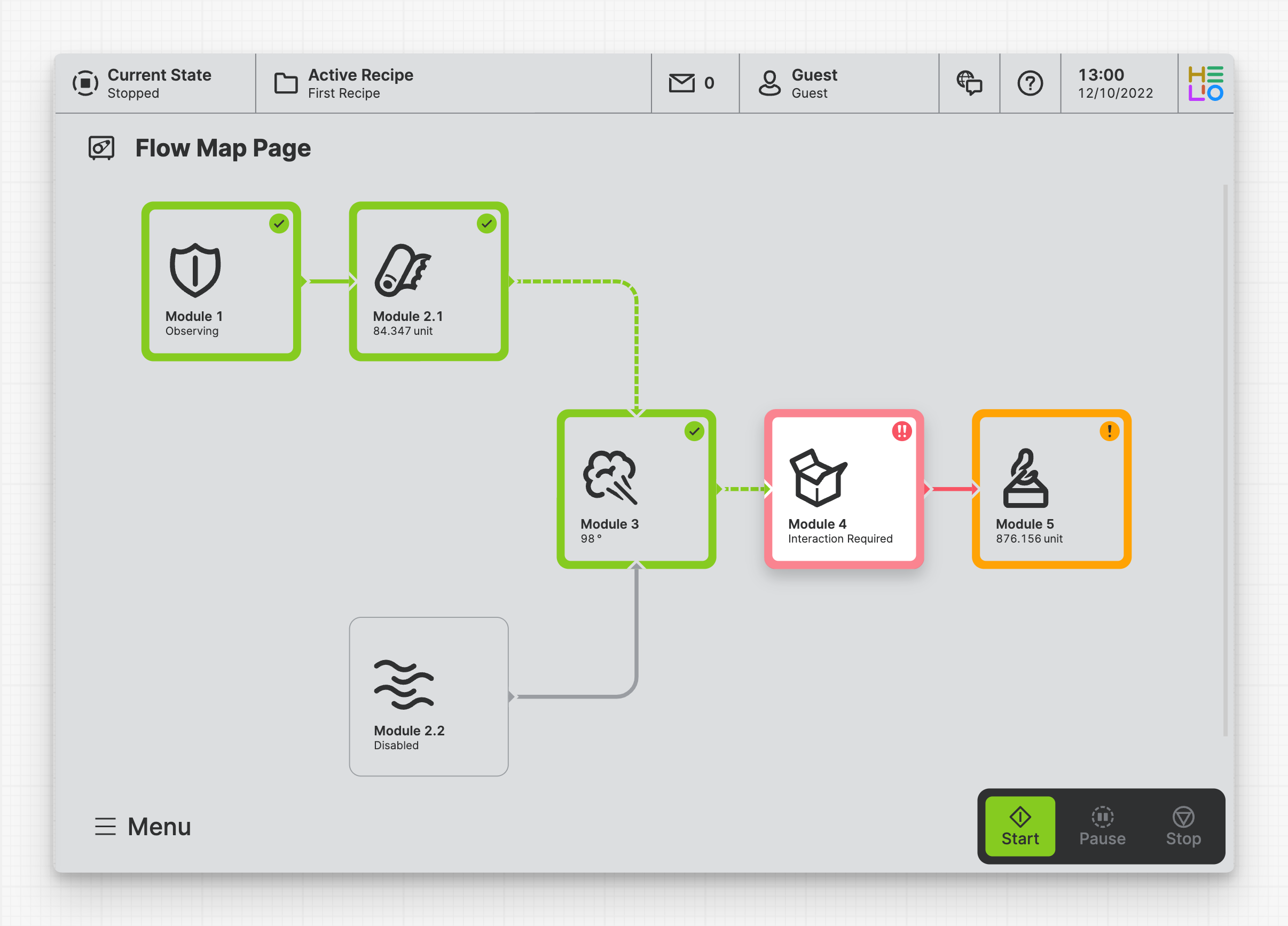 Current State
Stopped

Active Recipe
First Recipe

0

Guest
Guest

13:00
12/10/2022

HELIO

Flow Map Page

Module 1
Observing

Module 2.1
84.347 unit

Module 3
98 °

Module 4
Interaction Required

Module 5
876.156 unit

Module 2.2
Disabled

Menu

Start

Pause

Stop